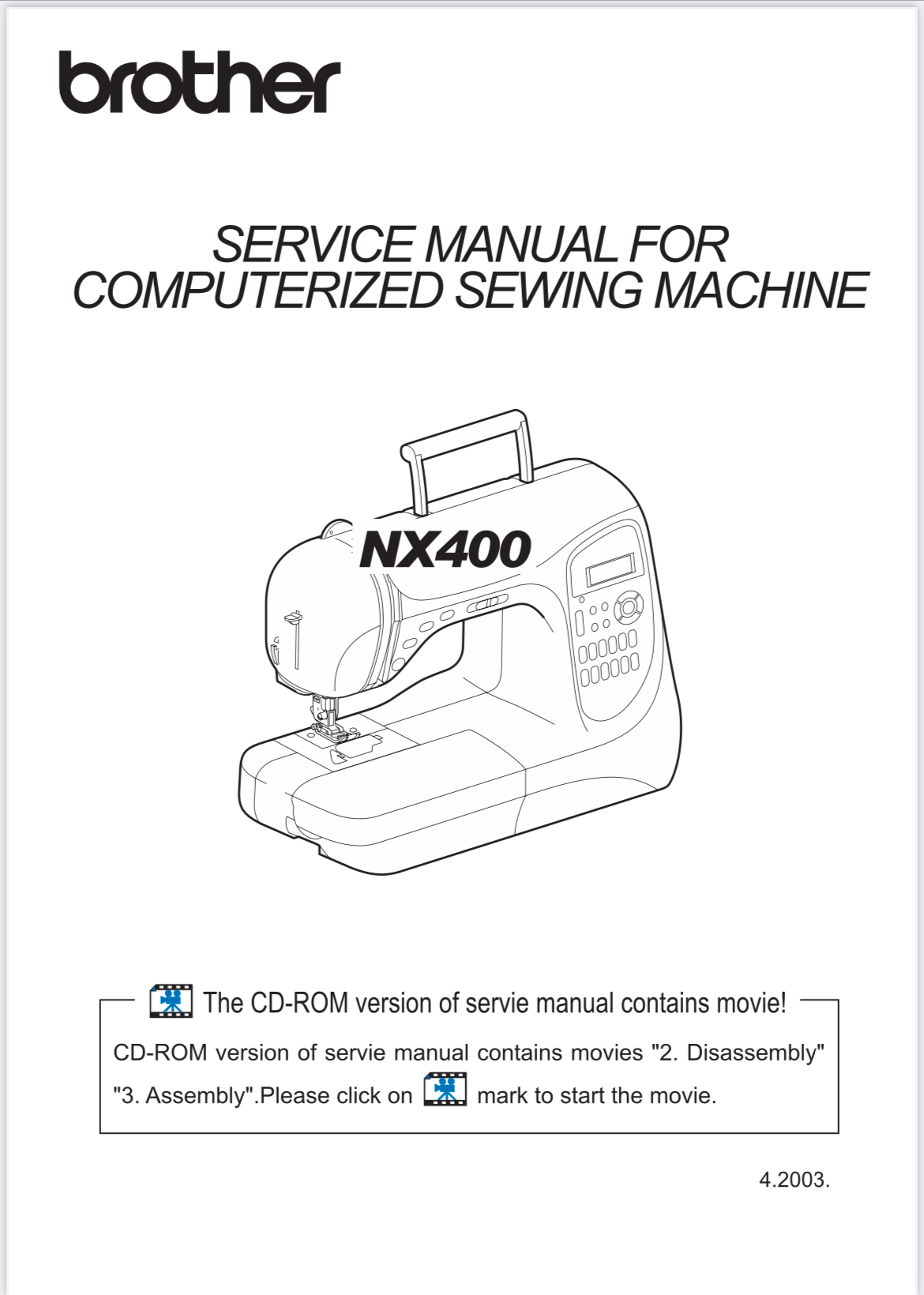 brother

SERVICE MANUAL FOR COMPUTERIZED SEWING MACHINE

NX400

The CD-ROM version of servie manual contains movie!

CD-ROM version of servie manual contains movies "2. Disassembly" "3. Assembly".Please click on mark to start the movie.

4.2003.