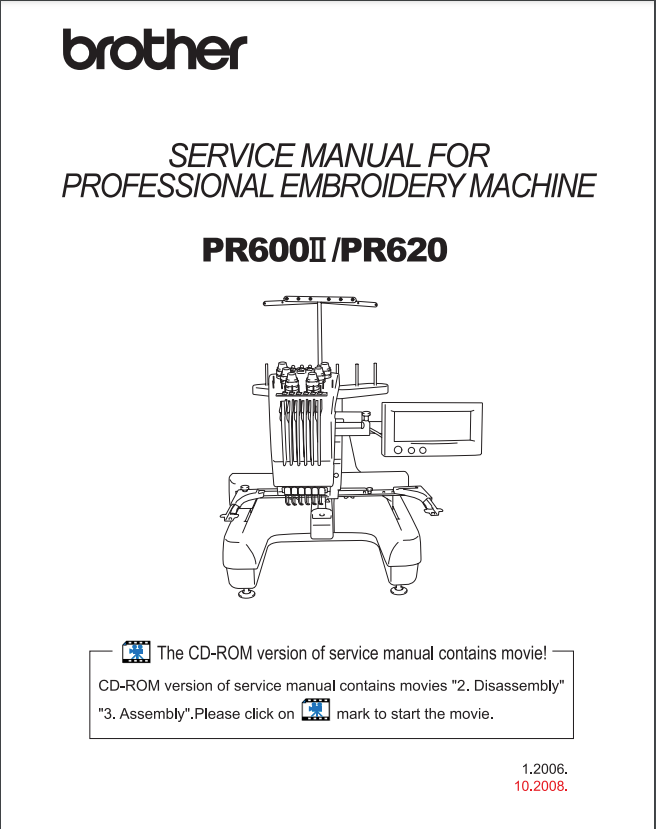 brother

SERVICE MANUAL FOR
PROFESSIONAL EMBROIDERY MACHINE

PR600Ⅱ/PR620

The CD-ROM version of service manual contains movie!

CD-ROM version of service manual contains movies "2. Disassembly" "3. Assembly".Please click on mark to start the movie.

1.2006.
10.2008.