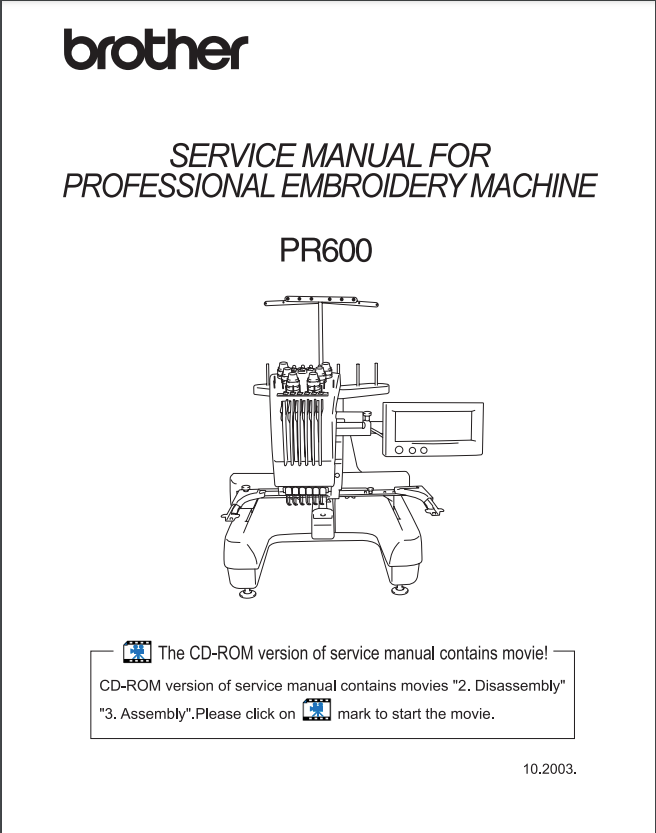 brother

SERVICE MANUAL FOR PROFESSIONAL EMBROIDERY MACHINE

PR600

The CD-ROM version of service manual contains movie!

CD-ROM version of service manual contains movies "2. Disassembly" "3. Assembly".Please click on mark to start the movie.

10.2003.